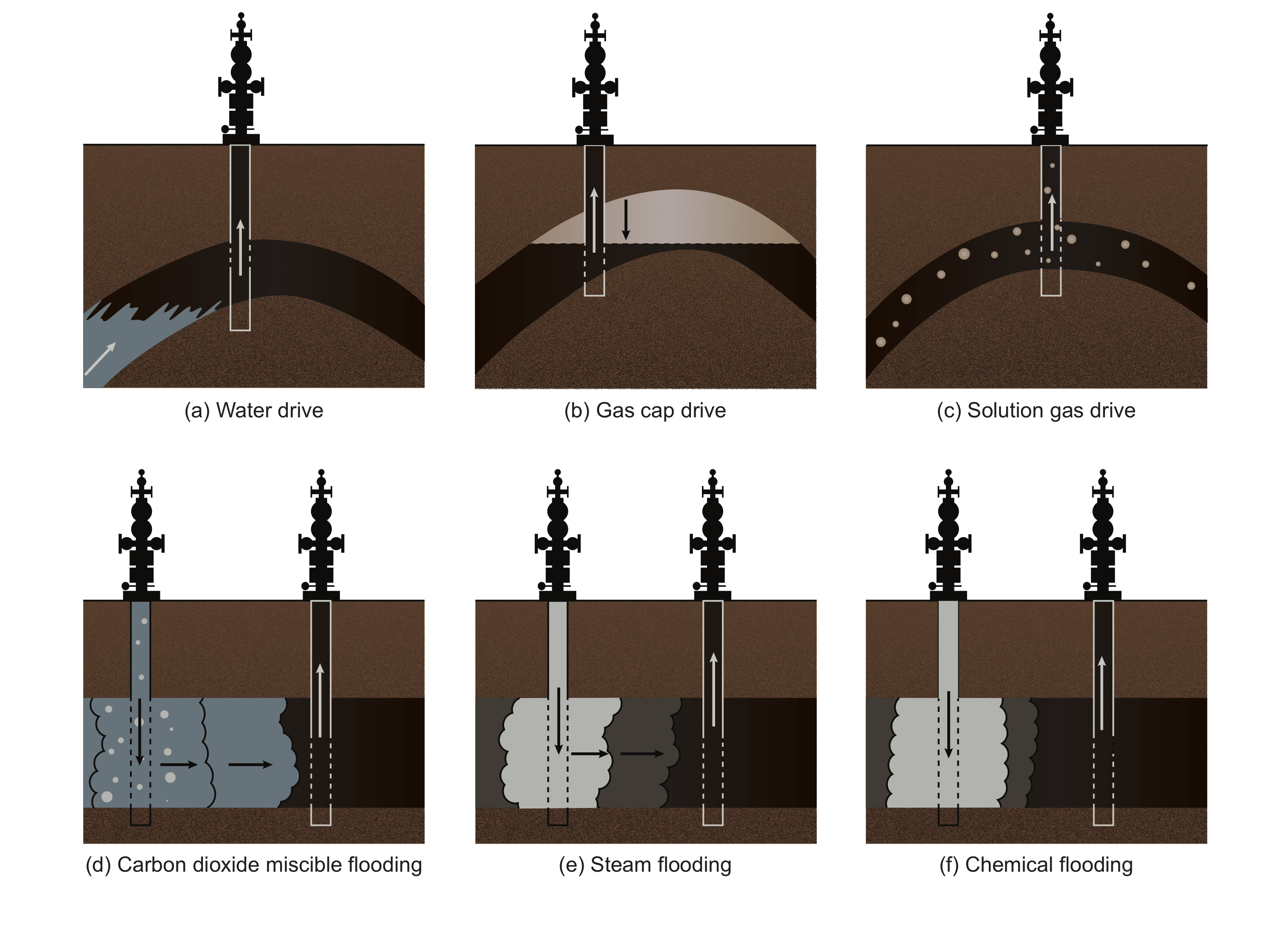 (a) Water drive

(b) Gas cap drive

(c) Solution gas drive

(d) Carbon dioxide miscible flooding

(e) Steam flooding

(f) Chemical flooding